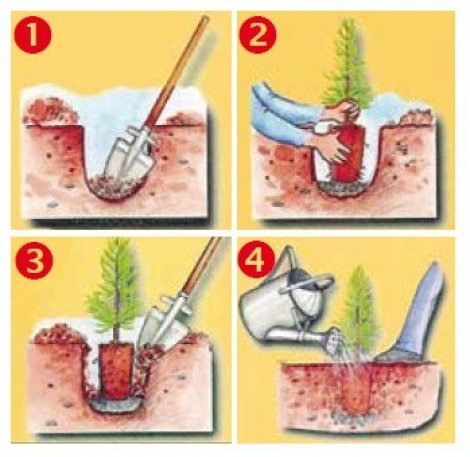 1

2

3

4